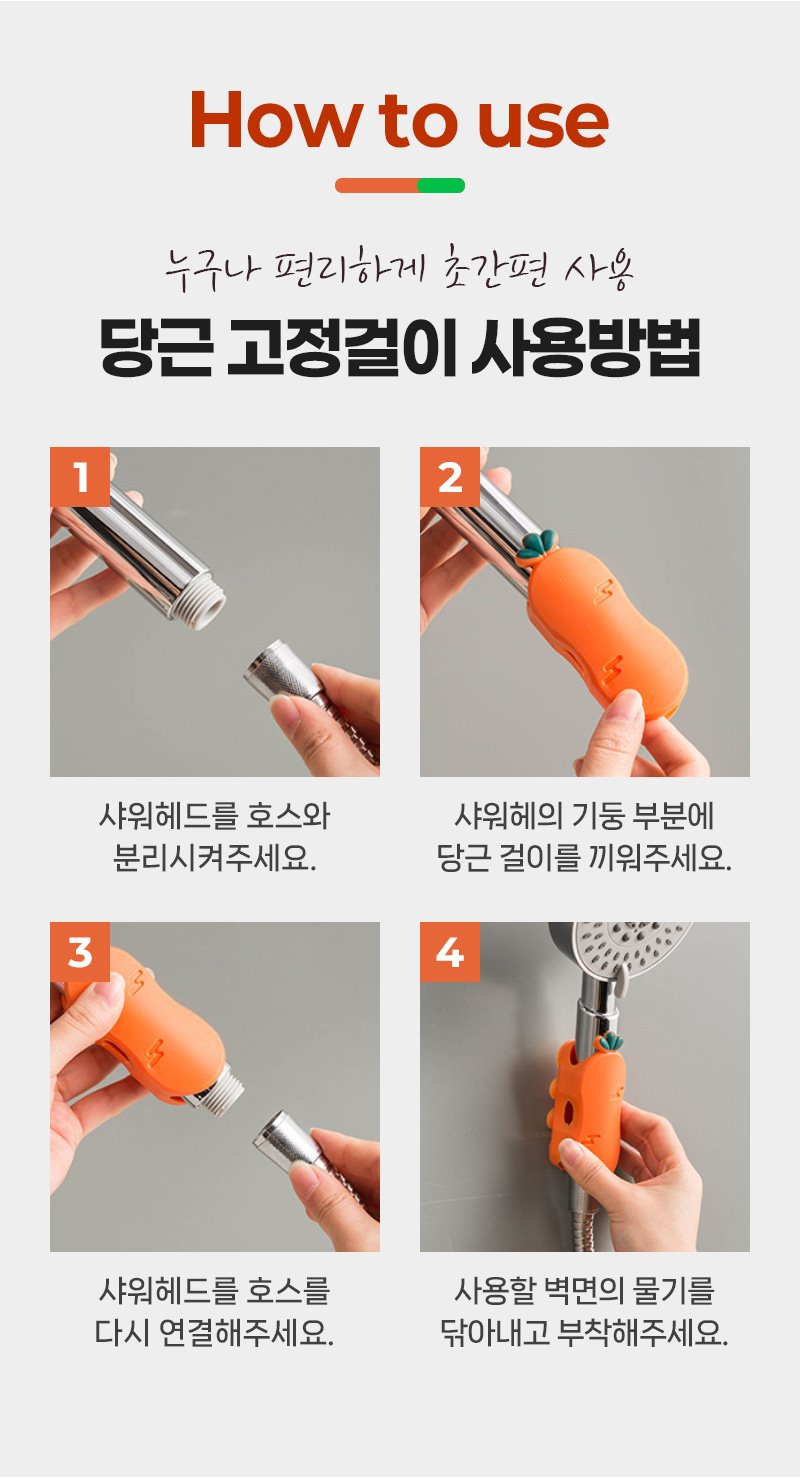 How to use

누구나 편리하게 초간편 사용

당근 고정걸이 사용방법

1

샤워헤드를 호스와 분리시켜주세요.

2

샤워헤의 기둥 부분에 당근 걸이를 끼워주세요.

3

샤워헤드를 호스를 다시 연결해주세요.

4

사용할 벽면의 물기를 닦아내고 부착해주세요.