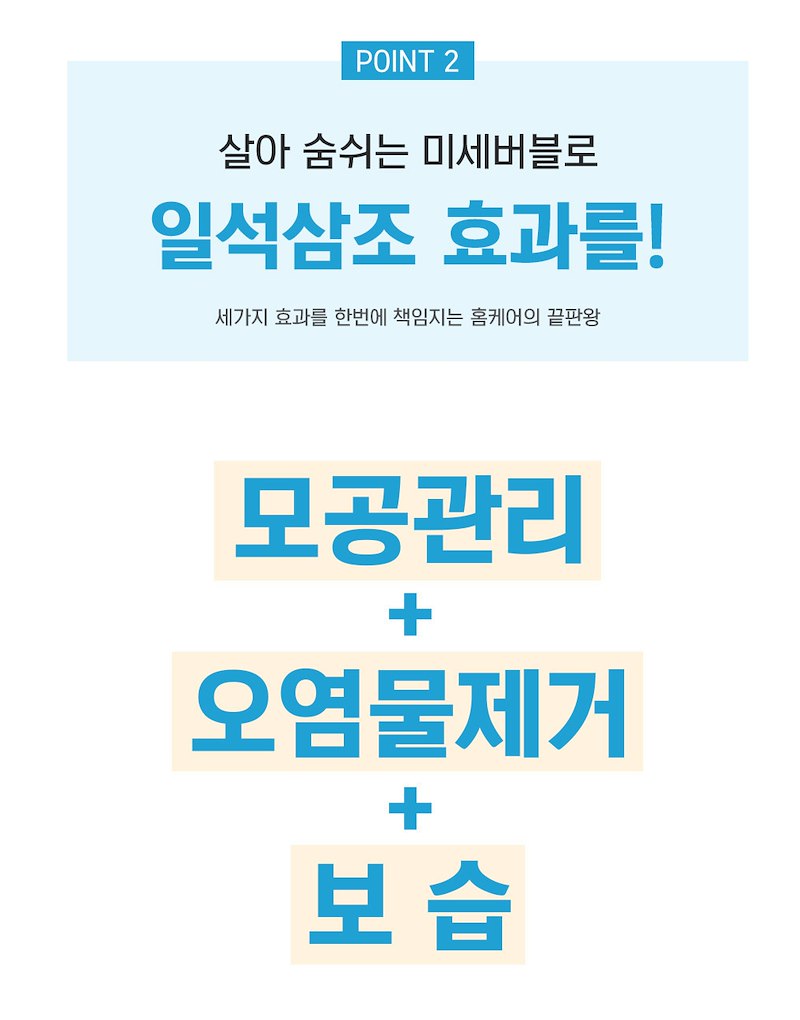 POINT 2

살아 숨쉬는 미세버블로

일석삼조 효과를!

세가지 효과를 한번에 책임지는 홈케어의 끝판왕

모공관리

+

오염물제거

+

보 습